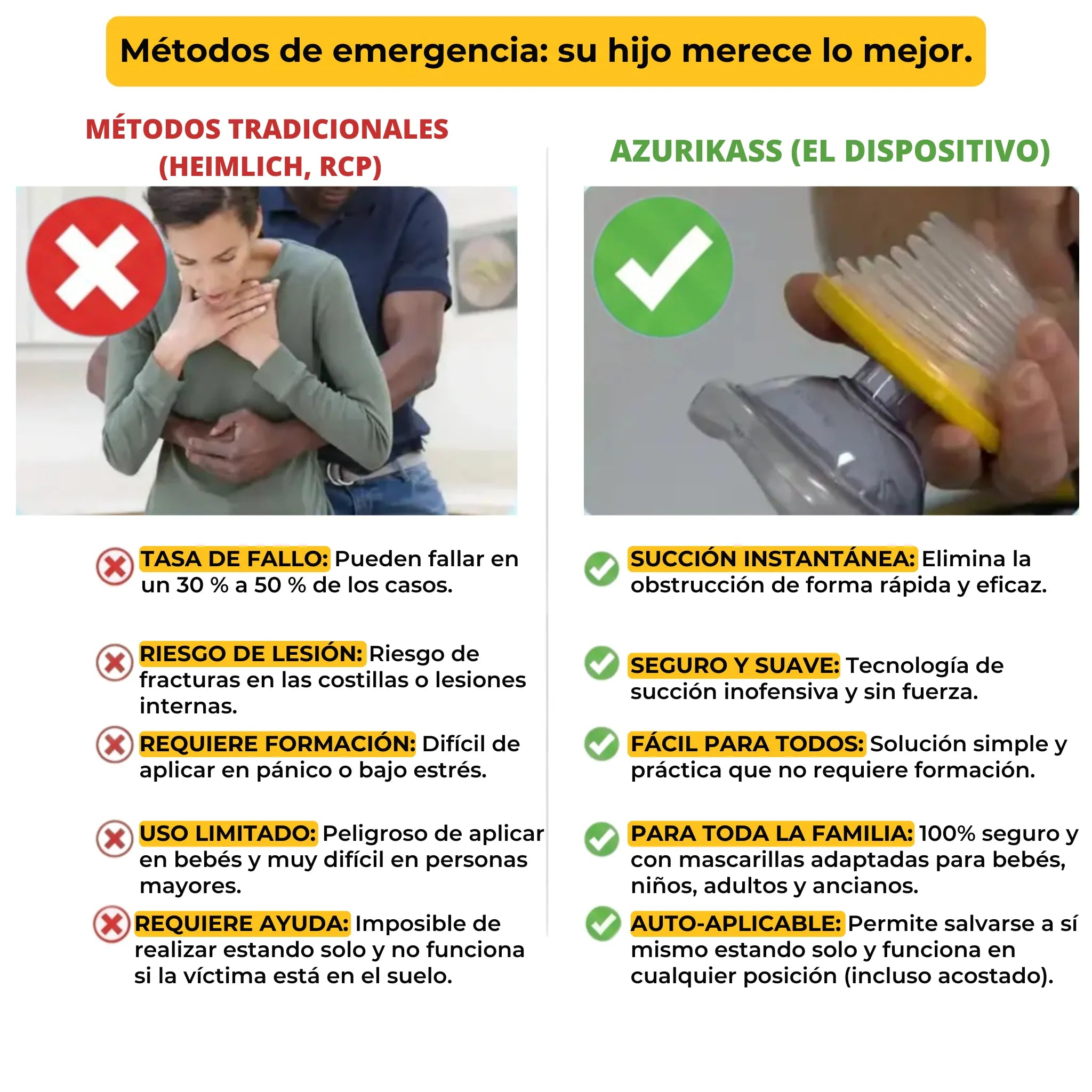 Métodos de emergencia: su hijo merece lo mejor.

MÉTODOS TRADICIONALES (HEIMLICH, RCP)

TASA DE FALLO: Pueden fallar en un 30 % a 50 % de los casos.

RIESGO DE LESIÓN: Riesgo de fracturas en las costillas o lesiones internas.

REQUIERE FORMACIÓN: Difícil de aplicar en pánico o bajo estrés.

USO LIMITADO: Peligroso de aplicar en bebés y muy difícil en personas mayores.

REQUIERE AYUDA: Imposible de realizar estando solo y no funciona si la víctima está en el suelo.

AZURIKASS (EL DISPOSITIVO)

SUCCIÓN INSTANTÁNEA: Elimina la obstrucción de forma rápida y eficaz.

SEGURO Y SUAVE: Tecnología de succión inofensiva y sin fuerza.

FÁCIL PARA TODOS: Solución simple y práctica que no requiere formación.

PARA TODA LA FAMILIA: 100% seguro y con mascarillas adaptadas para bebés, niños, adultos y ancianos.

AUTO-APLICABLE: Permite salvarse a sí mismo estando solo y funciona en cualquier posición (incluso acostado).